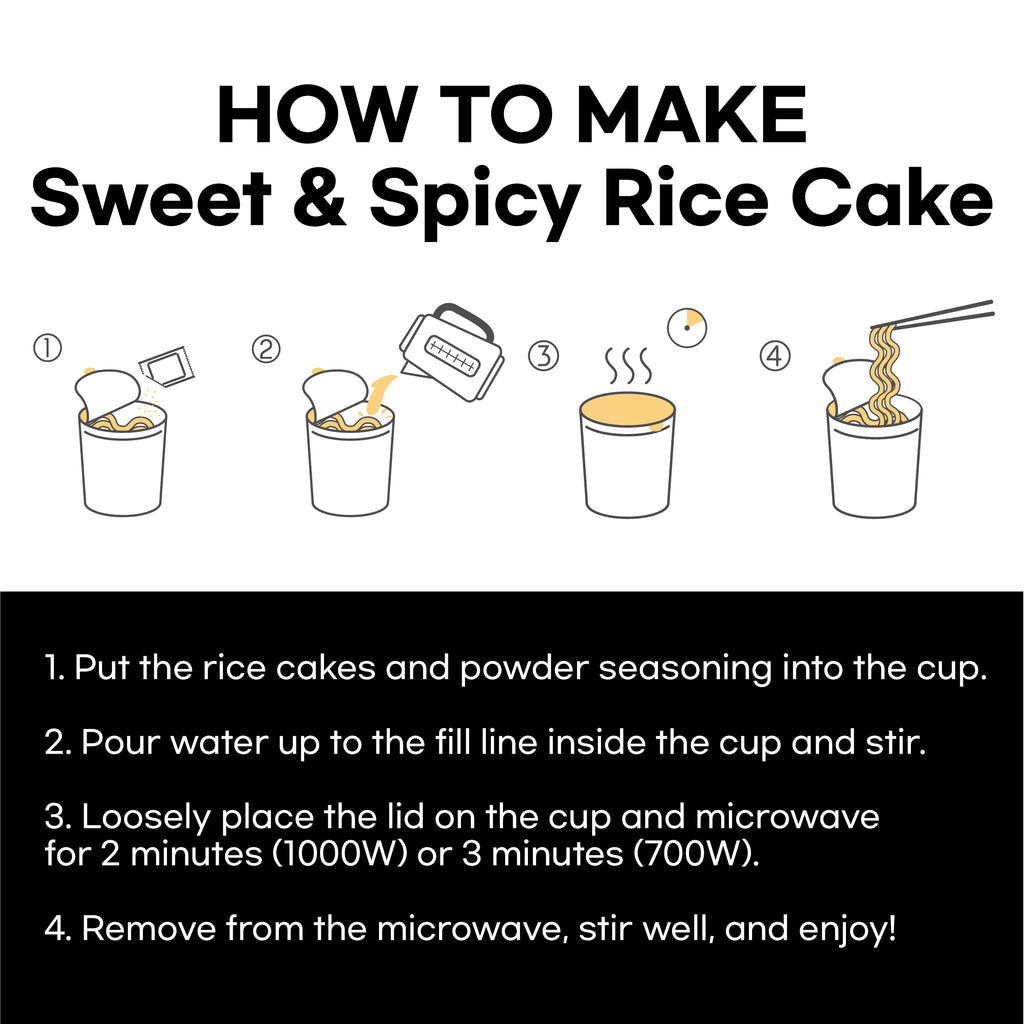 HOW TO MAKE
Sweet & Spicy Rice Cake

①

②

③

④

1. Put the rice cakes and powder seasoning into the cup.

2. Pour water up to the fill line inside the cup and stir.

3. Loosely place the lid on the cup and microwave for 2 minutes (1000W) or 3 minutes (700W).

4. Remove from the microwave, stir well, and enjoy!